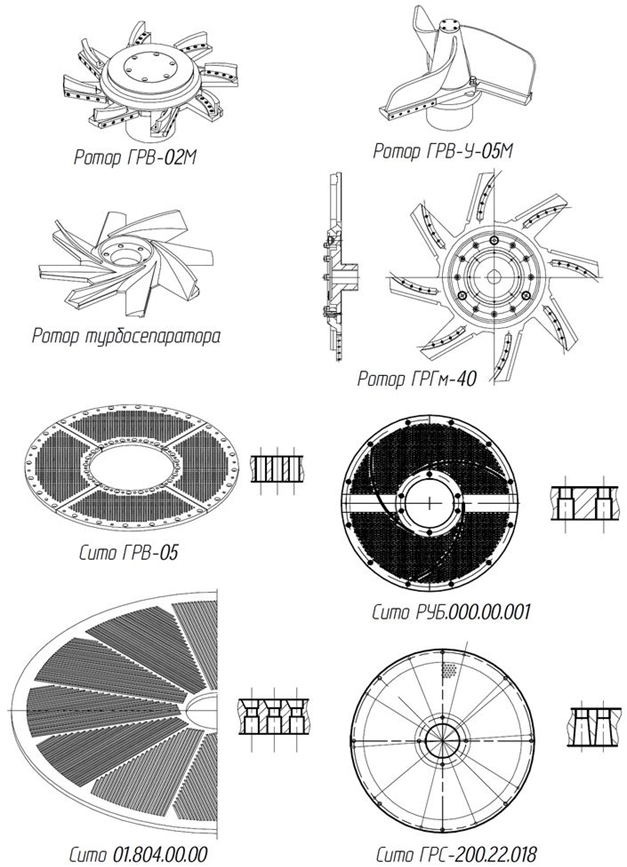 Ротор ГРВ-02М

Ротор ГРВ-У-05М

Ротор турбосепаратора

Ротор ГРГм-40

Сито ГРВ-05

Сито РУБ.000.00.001

Сито 01.804.00.00

Сито ГРС-200.22.018